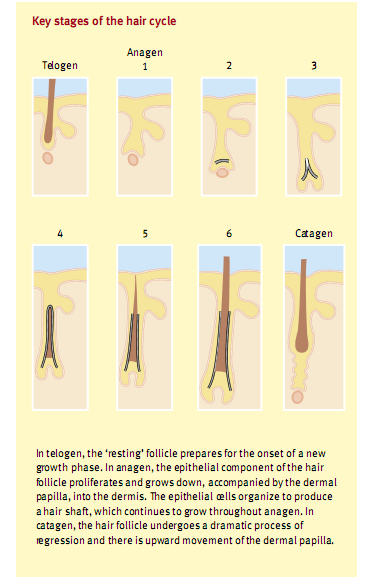 Key stages of the hair cycle

Telogen

Anagen
1

2

3

4

5

6

Catagen

In telogen, the 'resting' follicle prepares for the onset of a new growth phase. In anagen, the epithelial component of the hair follicle proliferates and grows down, accompanied by the dermal papilla, into the dermis. The epithelial cells organize to produce a hair shaft, which continues to grow throughout anagen. In catagen, the hair follicle undergoes a dramatic process of regression and there is upward movement of the dermal papilla.